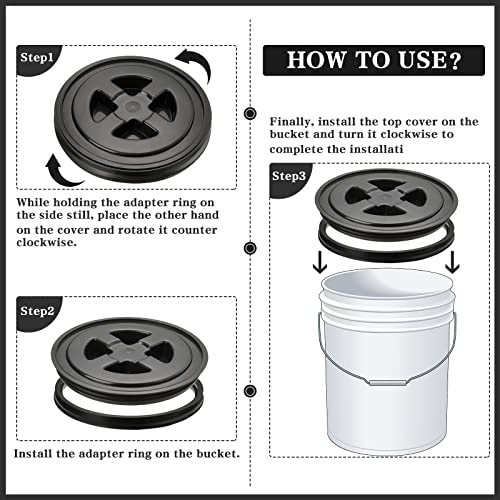 Step1

While holding the adapter ring on the side still, place the other hand on the cover and rotate it counter clockwise.

Step2

Install the adapter ring on the bucket.

HOW TO USE?

Finally, install the top cover on the bucket and turn it clockwise to complete the installati

Step3