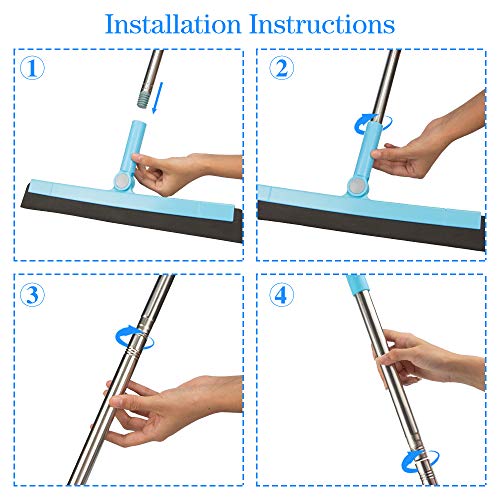 Installation Instructions

①

②

③

④