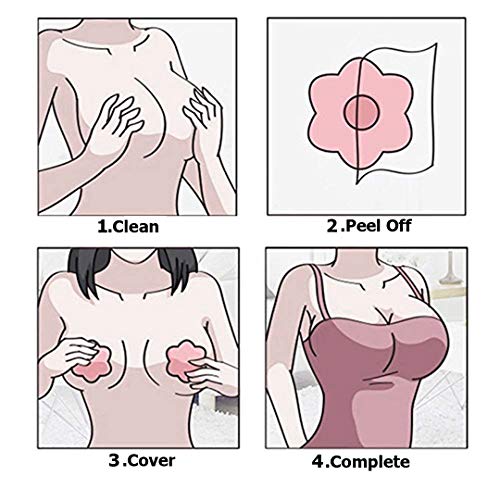 1.Clean

2.Peel Off

3.Cover

4.Complete