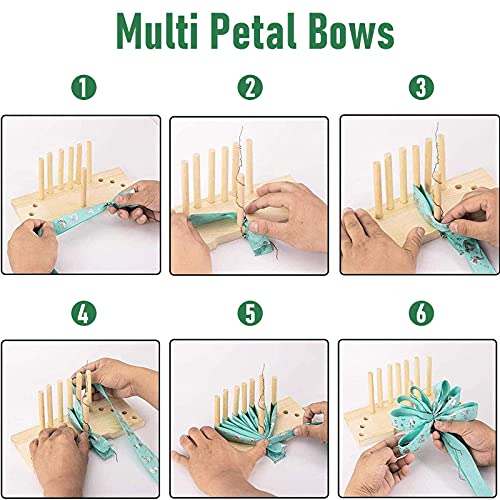 Multi Petal Bows

1

2

3

4

5

6