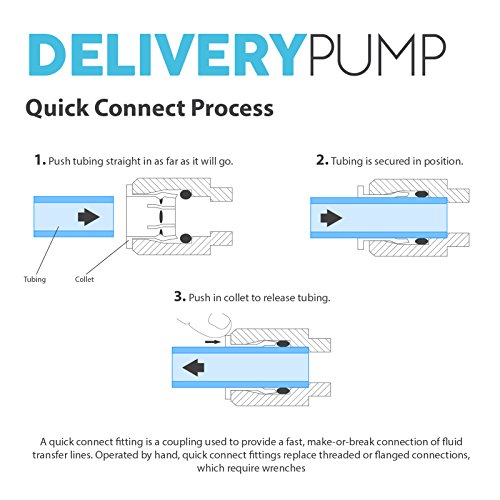 DELIVERYPUMP

Quick Connect Process

1. Push tubing straight in as far as it will go.

Tubing

Collet

2. Tubing is secured in position.

3. Push in collet to release tubing.

A quick connect fitting is a coupling used to provide a fast, make-or-break connection of fluid transfer lines. Operated by hand, quick connect fittings replace threaded or flanged connections, which require wrenches