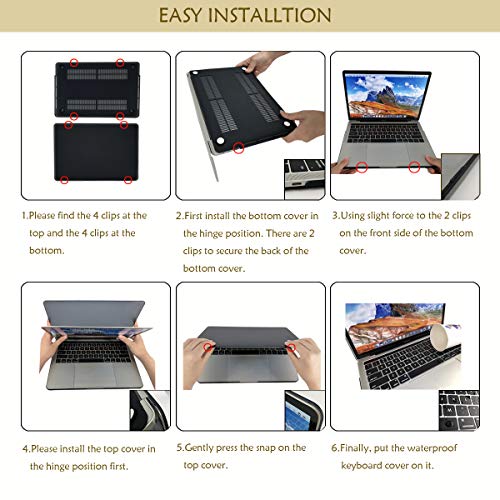 EASY INSTALLTION

1.Please find the 4 clips at the top and the 4 clips at the bottom.

2.First install the bottom cover in the hinge position. There are 2 clips to secure the back of the bottom cover.

3.Using slight force to the 2 clips on the front side of the bottom cover.

4.Please install the top cover in the hinge position first.

5.Gently press the snap on the top cover.

6.Finally, put the waterproof keyboard cover on it.