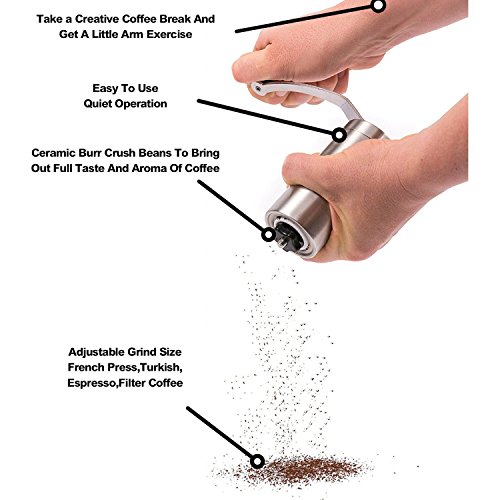 Take a Creative Coffee Break And Get A Little Arm Exercise

Easy To Use
Quiet Operation

Ceramic Burr Crush Beans To Bring Out Full Taste And Aroma Of Coffee

Adjustable Grind Size
French Press,Turkish,
Espresso,Filter Coffee