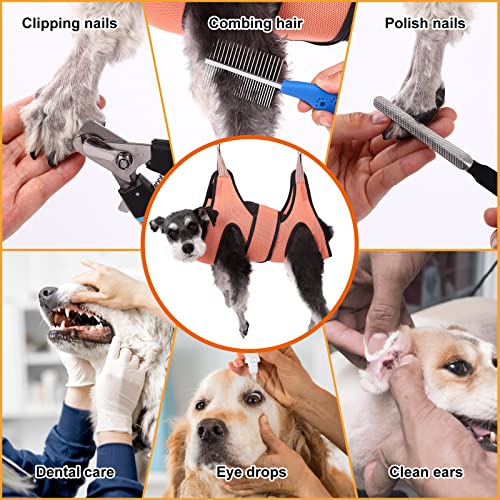 Clipping nails

Combing hair

Polish nails

Dental care

Eye drops

Clean ears