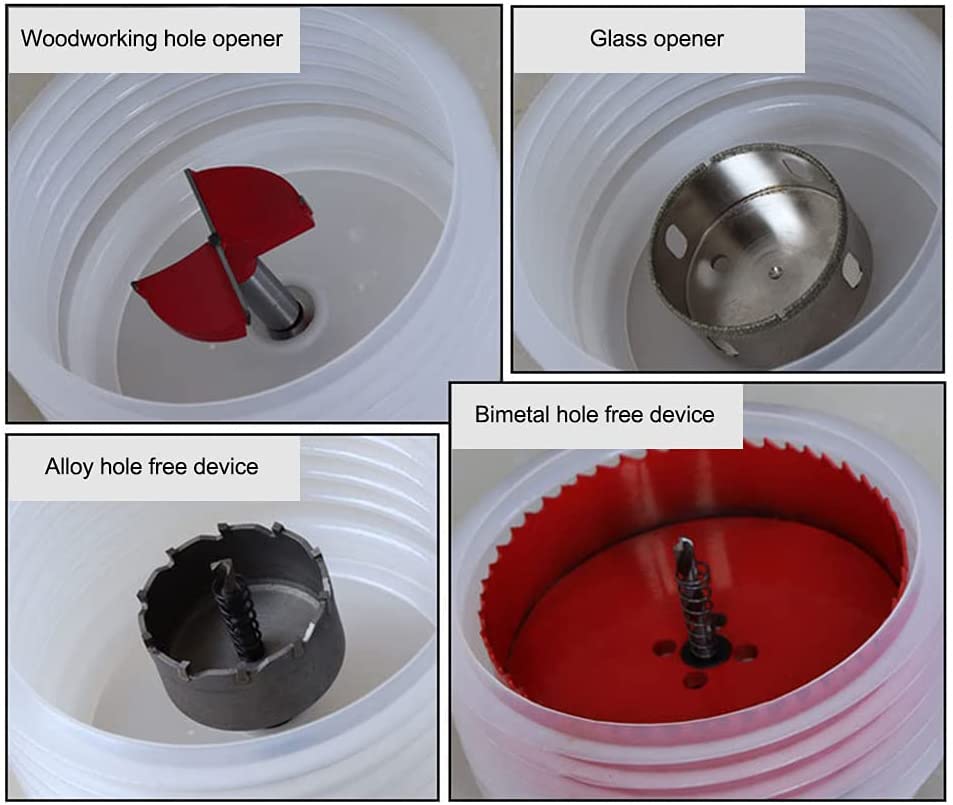 Woodworking hole opener

Glass opener

Alloy hole free device

Bimetal hole free device