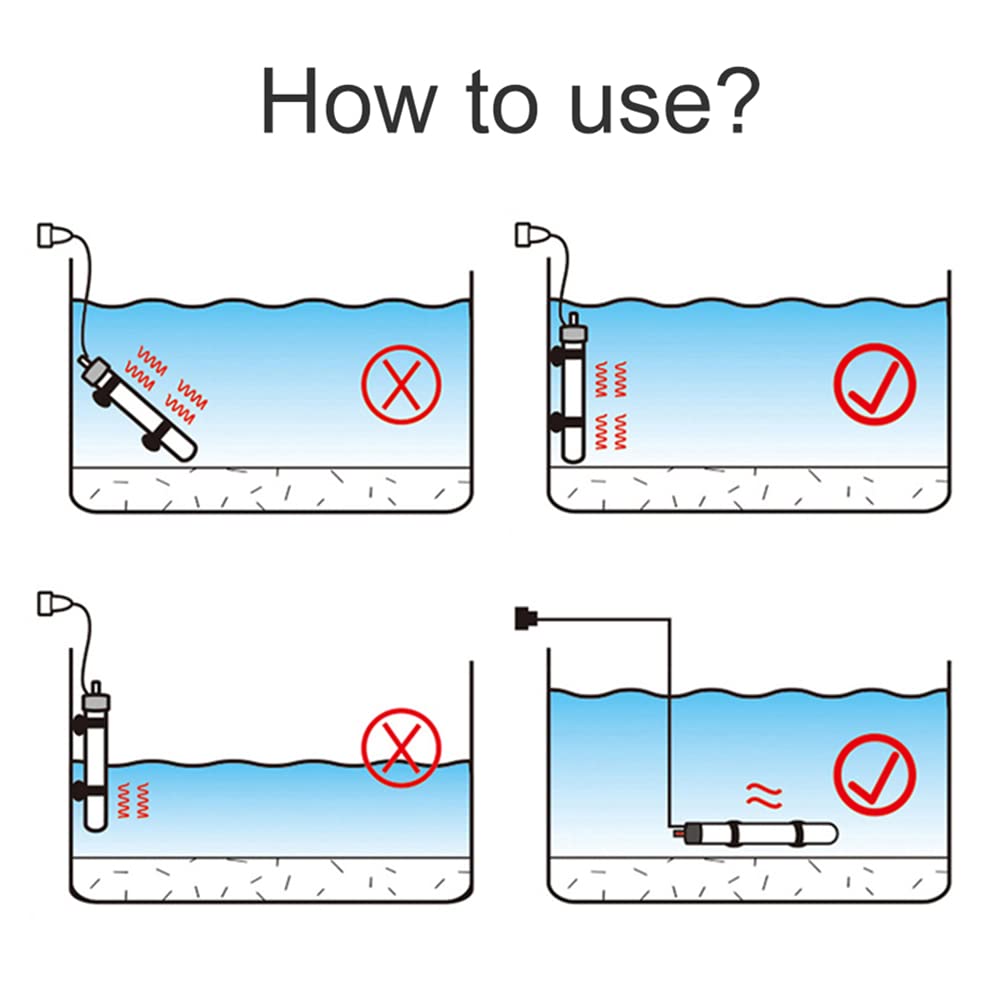 How to use?