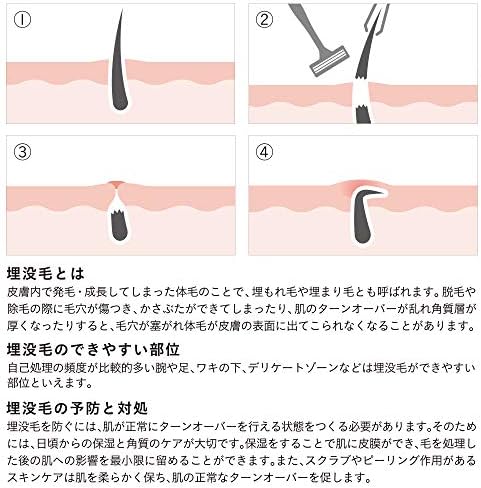 ①

②

③

④

埋没毛とは
皮膚内で発毛・成長してしまった体毛のことで、埋もれ毛や埋まり毛とも呼ばれます。脱毛や除毛の際に毛穴が傷つき、かさぶたができてしまったり、肌のターンオーバーが乱れ角質層が厚くなったりすると、毛穴が塞がれ体毛が皮膚の表面に出てこられなくなることがあります。

埋没毛のできやすい部位
自己処理の頻度が比較的多い腕や足、ワキの下、デリケートゾーンなどは埋没毛ができやすい部位といえます。

埋没毛の予防と対処
埋没毛を防ぐには、肌が正常にターンオーバーを行える状態をつくる必要があります。そのためには、日頃からの保湿と角質のケアが大切です。保湿をすることで肌に皮膜ができ、毛を処理した後の肌への影響を最小限に留めることができます。また、スクラブやピーリング作用があるスキンケアは肌を柔らかく保ち、肌の正常なターンオーバーを促します。