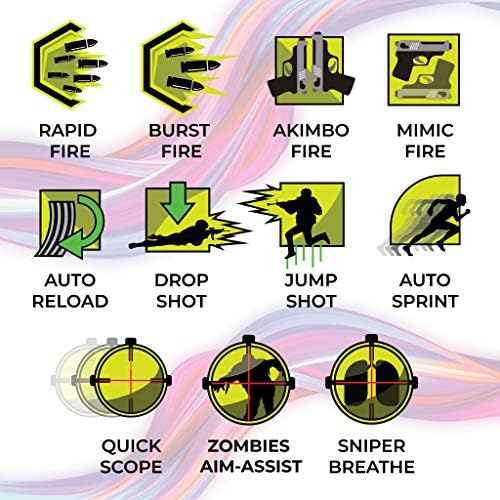 RAPID FIRE

BURST FIRE

AKIMBO FIRE

MIMIC FIRE

AUTO RELOAD

DROP SHOT

JUMP SHOT

AUTO SPRINT

QUICK SCOPE

ZOMBIES AIM-ASSIST

SNIPER BREATHE