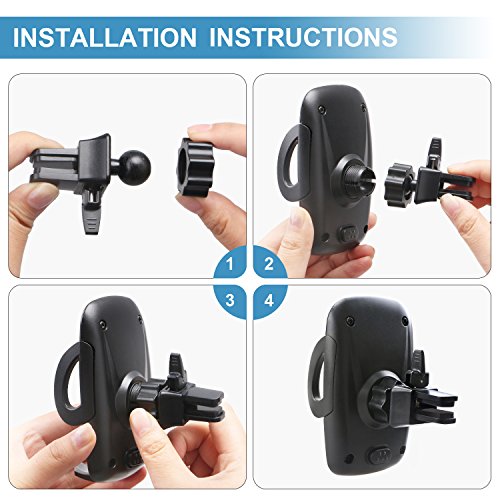 INSTALLATION INSTRUCTIONS

1

2

3

4