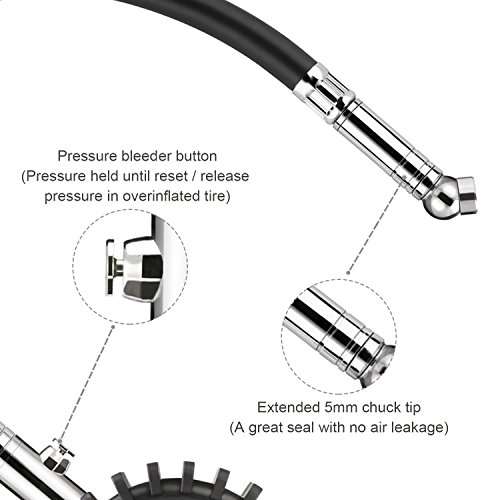 Pressure bleeder button
(Pressure held until reset / release pressure in overinflated tire)

Extended 5mm chuck tip
(A great seal with no air leakage)