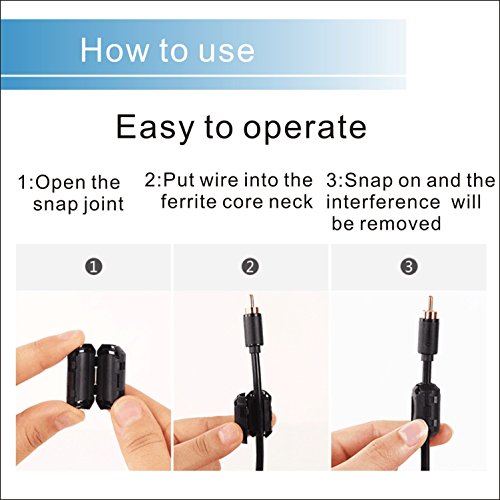 How to use

Easy to operate

1:Open the snap joint

2:Put wire into the ferrite core neck

3:Snap on and the interference will be removed

❶

❷

❸