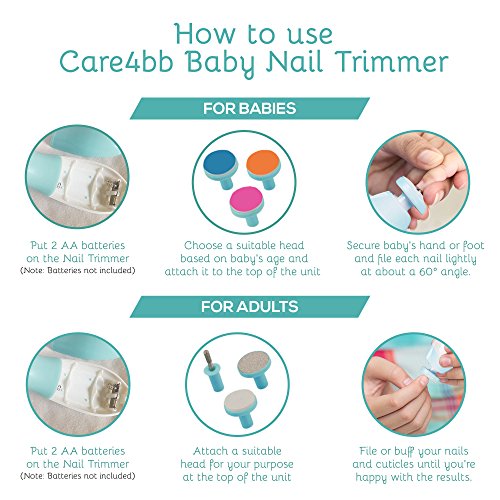 How to use
Care4bb Baby Nail Trimmer

FOR BABIES

Put 2 AA batteries on the Nail Trimmer
(Note: Batteries not included)

Choose a suitable head based on baby's age and attach it to the top of the unit

Secure baby's hand or foot and file each nail lightly at about a 60° angle.

FOR ADULTS

Put 2 AA batteries on the Nail Trimmer
(Note: Batteries not included)

Attach a suitable head for your purpose at the top of the unit

File or buff your nails and cuticles until you're happy with the results.