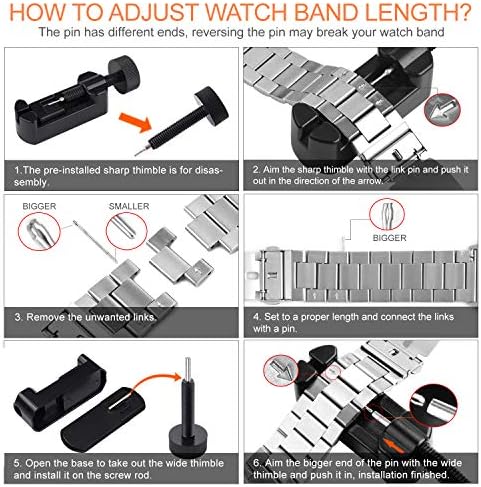 HOW TO ADJUST WATCH BAND LENGTH?

The pin has different ends, reversing the pin may break your watch band

1.The pre-installed sharp thimble is for disassembly.

2. Aim the sharp thimble with the link pin and push it out in the direction of the arrow.

BIGGER

SMALLER

3. Remove the unwanted links.

BIGGER

4. Set to a proper length and connect the links with a pin.

5. Open the base to take out the wide thimble and install it on the screw rod.

6. Aim the bigger end of the pin with the wide thimble and push it in, installation finished.