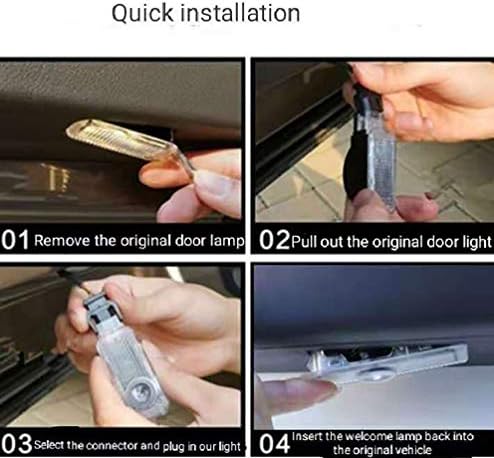 Quick installation

01 Remove the original door lamp

02 Pull out the original door light

03 Select the connector and plug in our light

04 Insert the welcome lamp back into the original vehicle