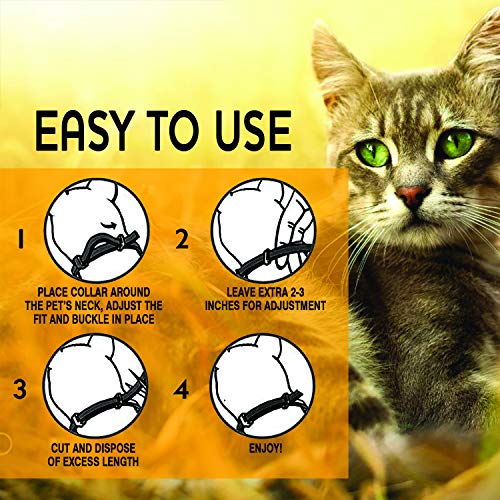 EASY TO USE

1

PLACE COLLAR AROUND THE PET'S NECK, ADJUST THE FIT AND BUCKLE IN PLACE

2

LEAVE EXTRA 2-3 INCHES FOR ADJUSTMENT

3

CUT AND DISPOSE OF EXCESS LENGTH

4

ENJOY!