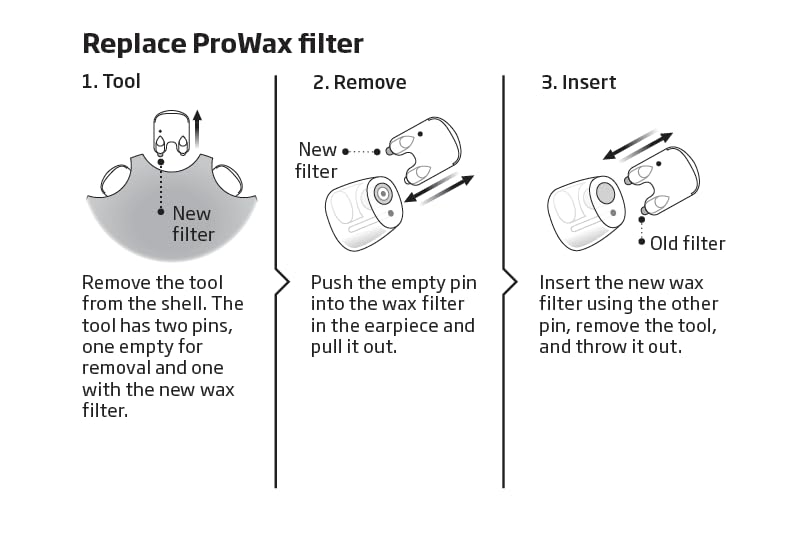 Replace ProWax filter

1. Tool

New filter

Remove the tool from the shell. The tool has two pins, one empty for removal and one with the new wax filter.

2. Remove

New filter

Push the empty pin into the wax filter in the earpiece and pull it out.

3. Insert

Old filter

Insert the new wax filter using the other pin, remove the tool, and throw it out.