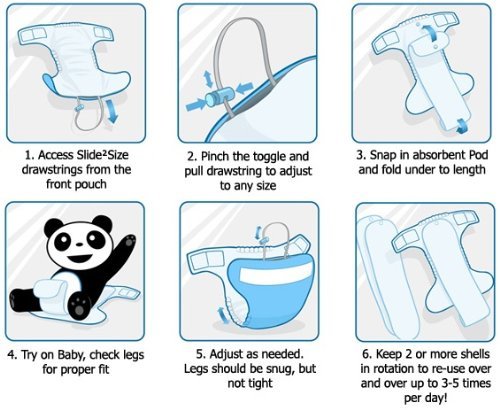 1. Access Slide²Size drawstrings from the front pouch

2. Pinch the toggle and pull drawstring to adjust to any size

3. Snap in absorbent Pod and fold under to length

4. Try on Baby, check legs for proper fit

5. Adjust as needed. Legs should be snug, but not tight

6. Keep 2 or more shells in rotation to re-use over and over up to 3-5 times per day!