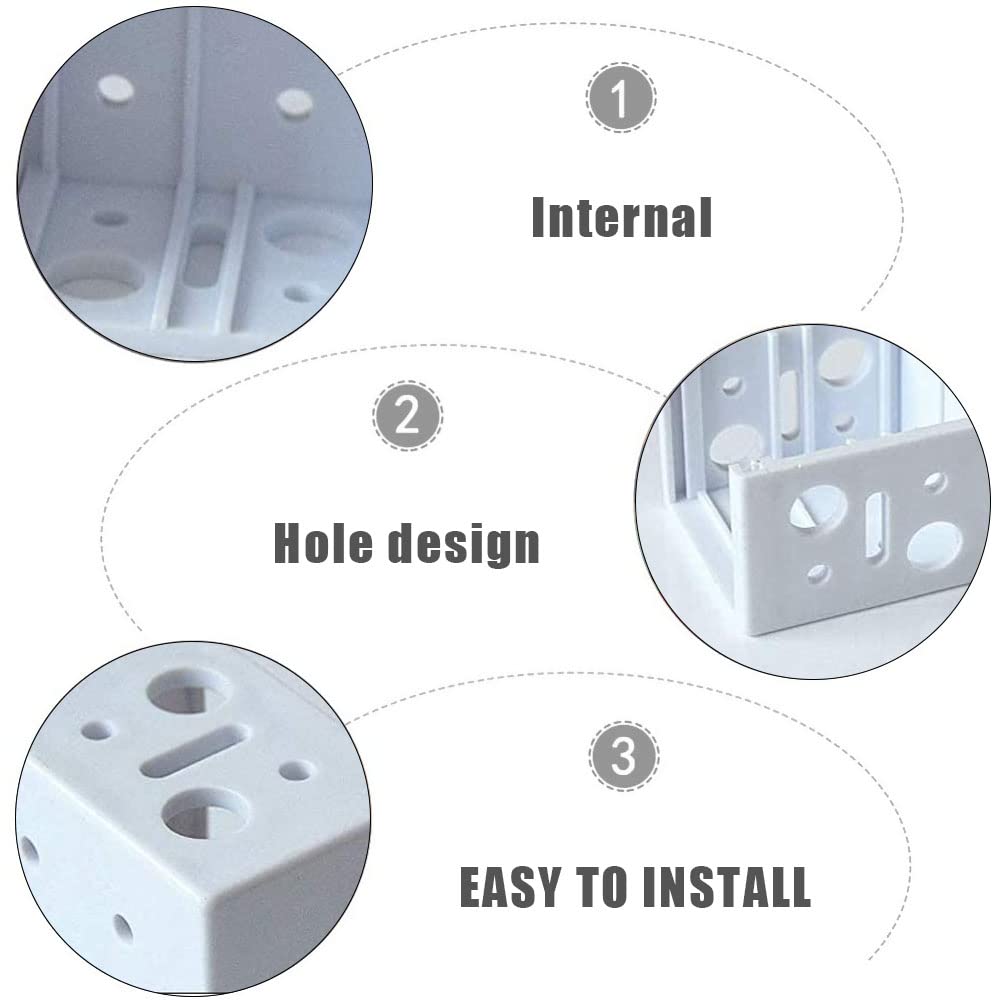 1

Internal

2

Hole design

3

EASY TO INSTALL