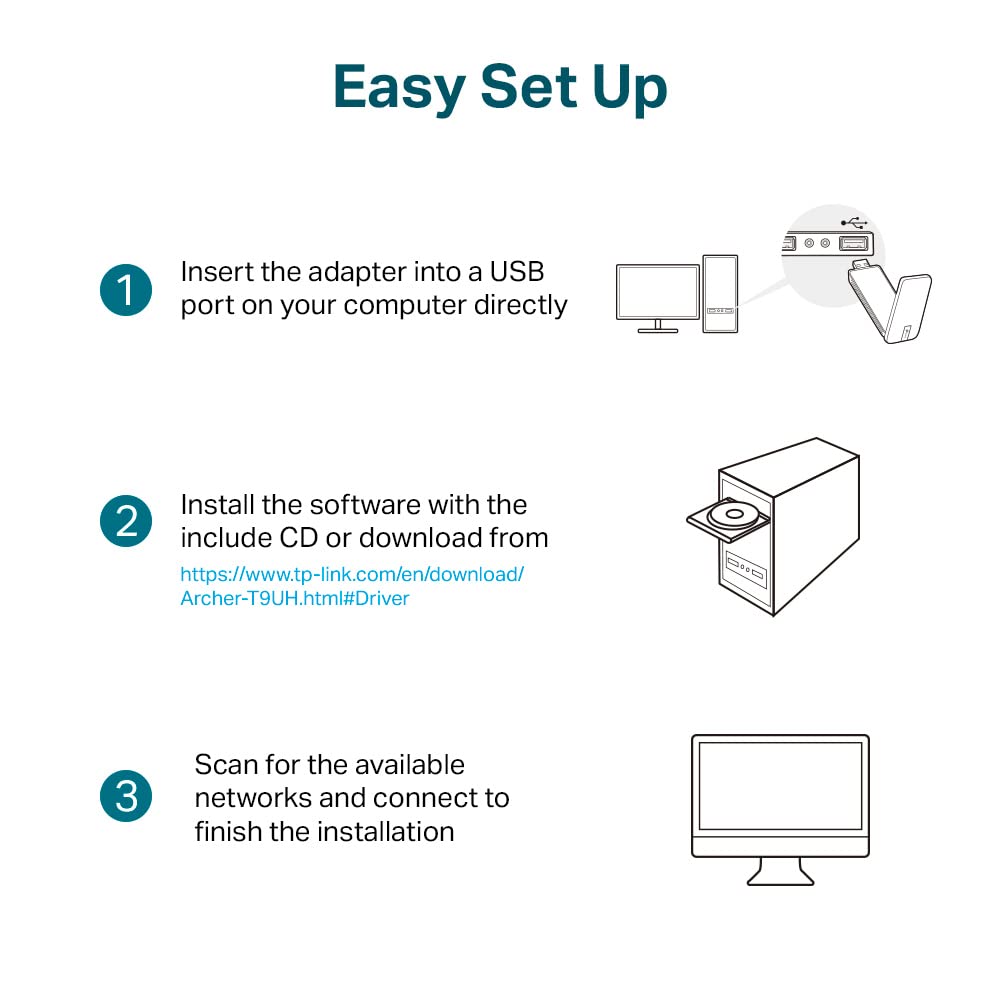 Easy Set Up

1 Insert the adapter into a USB port on your computer directly

2 Install the software with the include CD or download from https://www.tp-link.com/en/download/Archer-T9UH.html#Driver

3 Scan for the available networks and connect to finish the installation