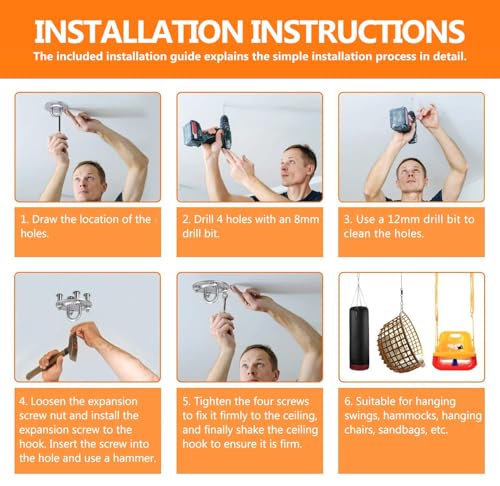 INSTALLATION INSTRUCTIONS

The included installation guide explains the simple installation process in detail.

1. Draw the location of the holes.

2. Drill 4 holes with an 8mm drill bit.

3. Use a 12mm drill bit to clean the holes.

4. Loosen the expansion screw nut and install the expansion screw to the hook. Insert the screw into the hole and use a hammer.

5. Tighten the four screws to fix it firmly to the ceiling, and finally shake the ceiling hook to ensure it is firm.

6. Suitable for hanging swings, hammocks, hanging chairs, sandbags, etc.