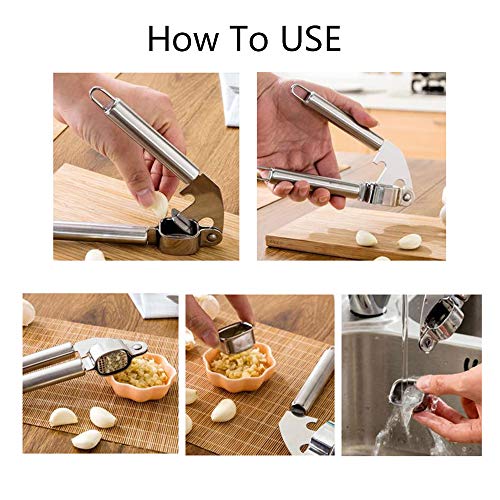 How To USE