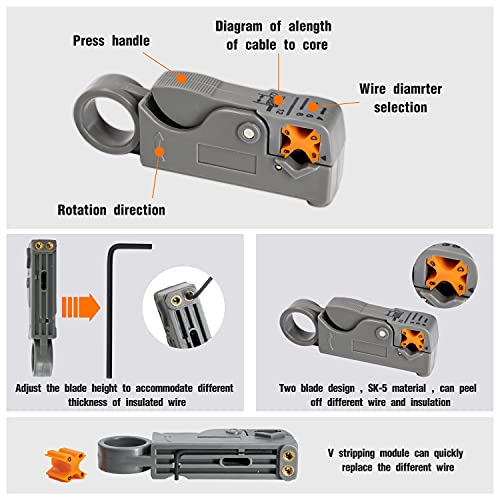 Press handle

Diagram of alength of cable to core

Wire diamrter selection

Rotation direction

Adjust the blade height to accommodate different thickness of insulated wire

Two blade design , SK-5 material , can peel off different wire and insulation

V stripping module can quickly replace the different wire