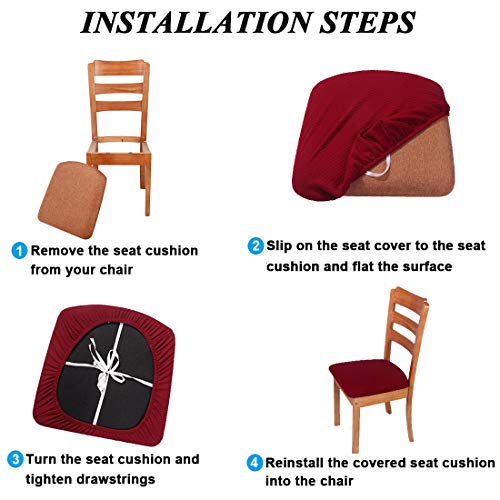 INSTALLATION STEPS

1 Remove the seat cushion from your chair

2 Slip on the seat cover to the seat cushion and flat the surface

3 Turn the seat cushion and tighten drawstrings

4 Reinstall the covered seat cushion into the chair