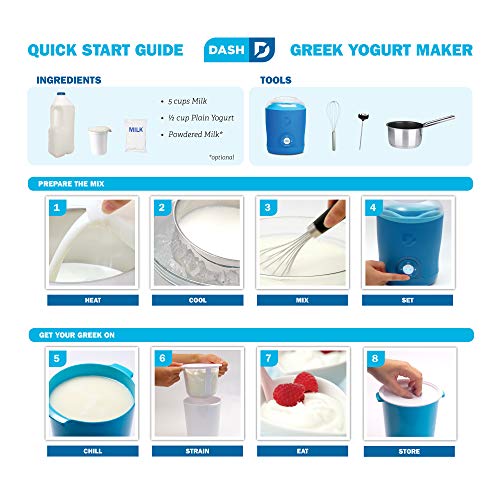 QUICK START GUIDE DASH D GREEK YOGURT MAKER

INGREDIENTS

MILK

• 5 cups Milk
• ½ cup Plain Yogurt
• Powdered Milk*

*optional

TOOLS

PREPARE THE MIX

1 HEAT

2 COOL

3 MIX

4 SET

GET YOUR GREEK ON

5 CHILL

6 STRAIN

7 EAT

8 STORE