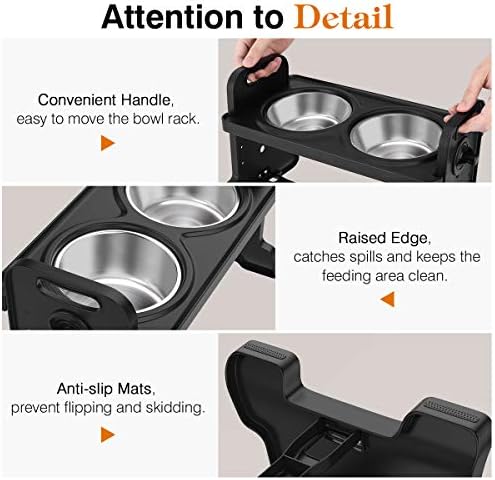 Attention to Detail

Convenient Handle, easy to move the bowl rack.

Raised Edge, catches spills and keeps the feeding area clean.

Anti-slip Mats, prevent flipping and skidding.