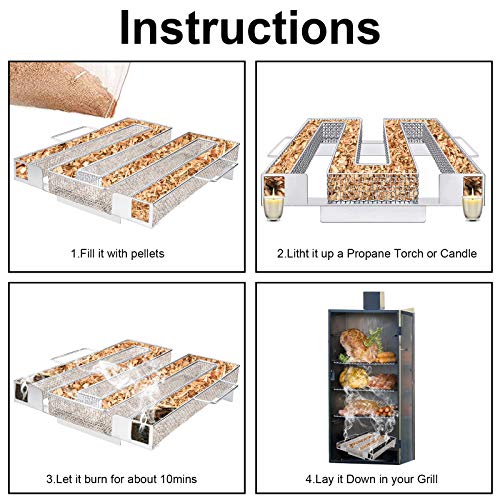 Instructions

1.Fill it with pellets

2.Litht it up a Propane Torch or Candle

3.Let it burn for about 10mins

4.Lay it Down in your Grill