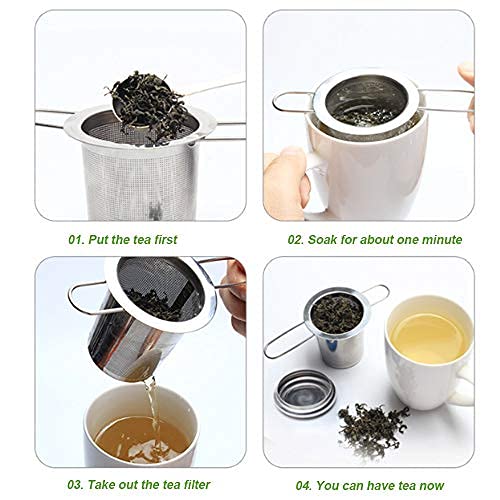 01. Put the tea first

02. Soak for about one minute

03. Take out the tea filter

04. You can have tea now