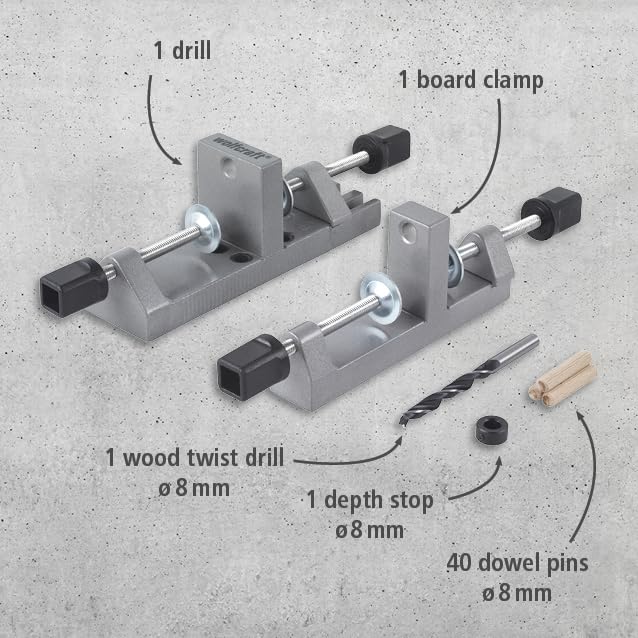 1 drill

1 board clamp

wolfcraft

1 wood twist drill
ø 8 mm

1 depth stop
ø 8 mm

40 dowel pins
ø 8 mm