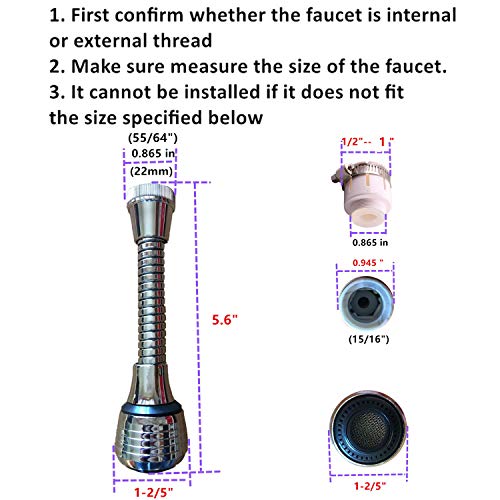 1. First confirm whether the faucet is internal or external thread
2. Make sure measure the size of the faucet.
3. It cannot be installed if it does not fit the size specified below

(55/64")
0.865 in
(22mm)

5.6"

1-2/5"

1/2"-- 1"

0.865 in

0.945 "

(15/16")

1-2/5"