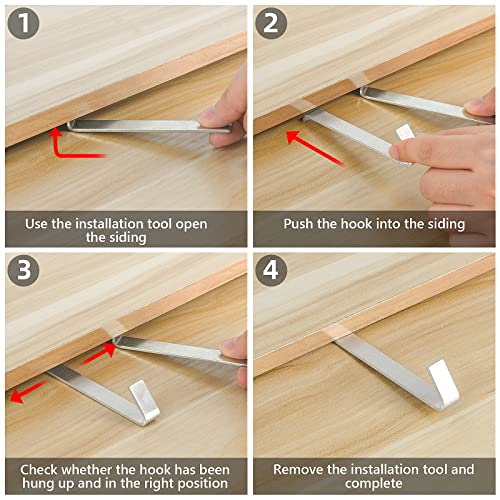 1

Use the installation tool open the siding

2

Push the hook into the siding

3

Check whether the hook has been hung up and in the right position

4

Remove the installation tool and complete