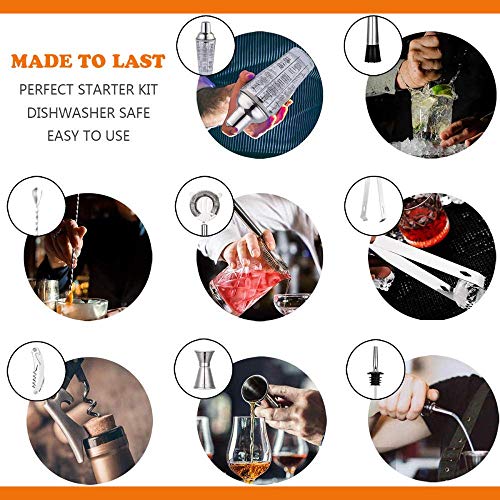 MADE TO LAST

PERFECT STARTER KIT
DISHWASHER SAFE
EASY TO USE