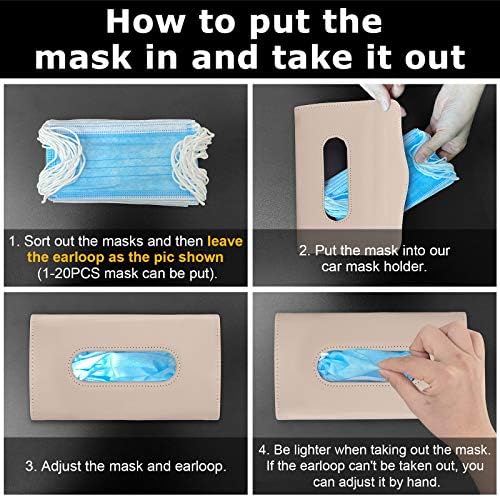 How to put the mask in and take it out

1. Sort out the masks and then leave the earloop as the pic shown (1-20PCS mask can be put).

2. Put the mask into our car mask holder.

3. Adjust the mask and earloop.

4. Be lighter when taking out the mask. If the earloop can't be taken out, you can adjust it by hand.