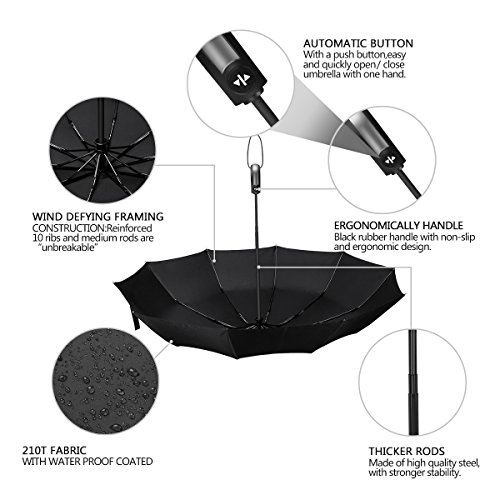 AUTOMATIC BUTTON
With a push button,easy and quickly open/ close umbrella with one hand.

WIND DEFYING FRAMING
CONSTRUCTION:Reinforced 10 ribs and medium rods are "unbreakable"

ERGONOMICALLY HANDLE
Black rubber handle with non-slip and ergonomic design.

210T FABRIC
WITH WATER PROOF COATED

THICKER RODS
Made of high quality steel, with stronger stability.