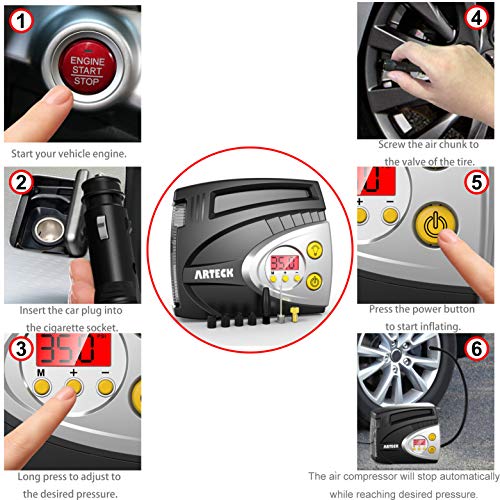 1

ENGINE START STOP

Start your vehicle engine.

2

Insert the car plug into the cigarette socket.

3

35.0 PSI

M + −

Long press to adjust to the desired pressure.

ARTECK

35.0

4

Screw the air chunk to the valve of the tire.

5

+ −

Press the power button to start inflating.

6

ARTECK

The air compressor will stop automatically while reaching desired pressure.