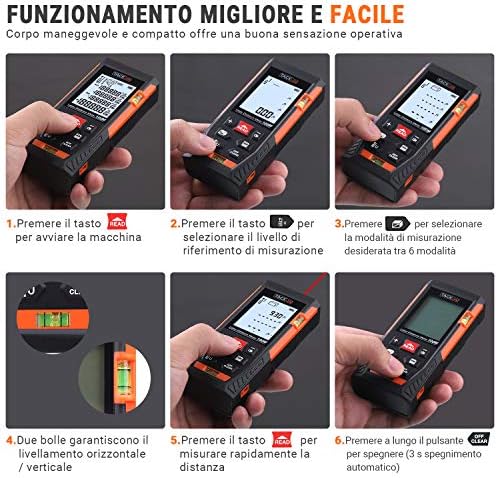 FUNZIONAMENTO MIGLIORE E FACILE
Corpo maneggevole e compatto offre una buona sensazione operativa

1.Premere il tasto READ per avviare la macchina

2.Premere il tasto per selezionare il livello di riferimento di misurazione

3.Premere per selezionare la modalità di misurazione desiderata tra 6 modalità

4.Due bolle garantiscono il livellamento orizzontale / verticale

5.Premere il tasto READ per misurare rapidamente la distanza

6.Premere a lungo il pulsante OFF CLEAR per spegnere (3 s spegnimento automatico)