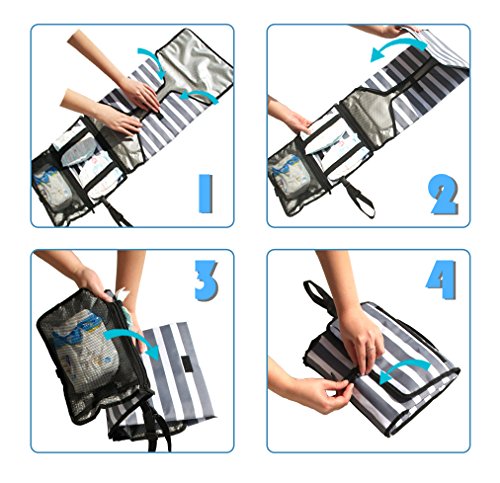 1

2

3

4