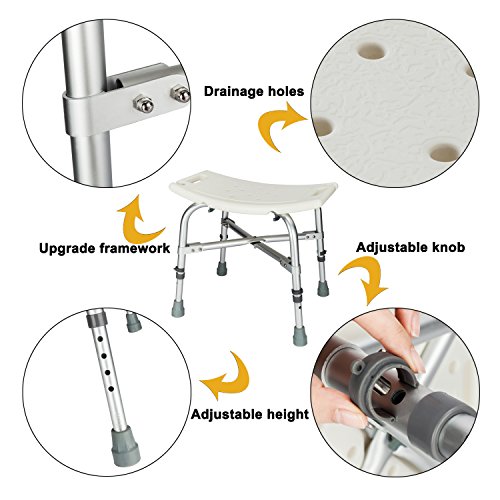 Drainage holes

Upgrade framework

Adjustable knob

Adjustable height