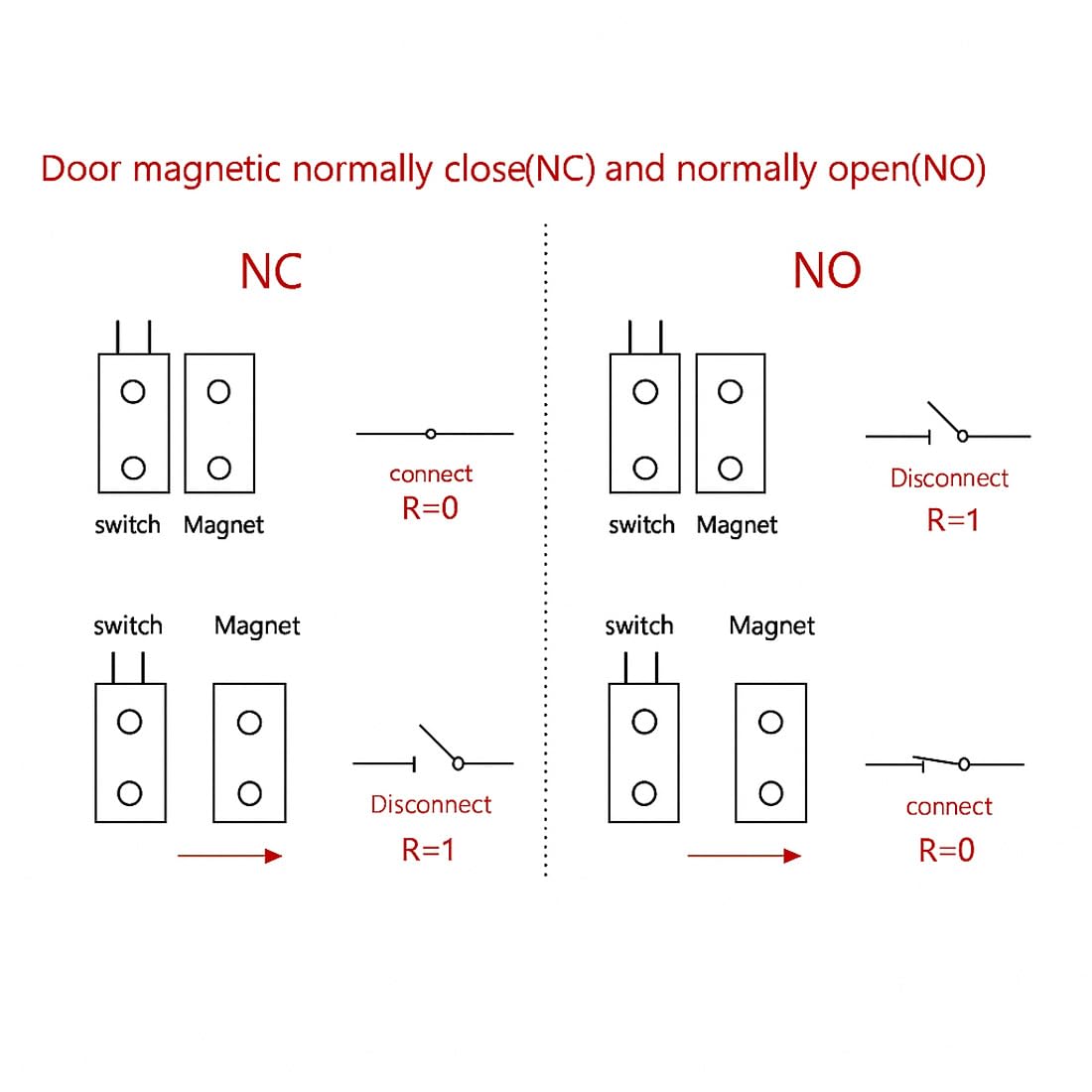 Door magnetic normally close(NC) and normally open(NO)

NC

switch Magnet

connect
R=0

switch Magnet

Disconnect
R=1

NO

switch Magnet

Disconnect
R=1

switch Magnet

connect
R=0