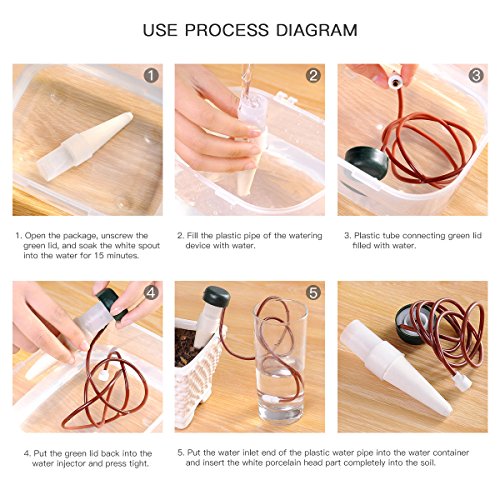 USE PROCESS DIAGRAM

1

2

3

1. Open the package, unscrew the green lid, and soak the white spout into the water for 15 minutes.

2. Fill the plastic pipe of the watering device with water.

3. Plastic tube connecting green lid filled with water.

4

5

4. Put the green lid back into the water injector and press tight.

5. Put the water inlet end of the plastic water pipe into the water container and insert the white porcelain head part completely into the soil.