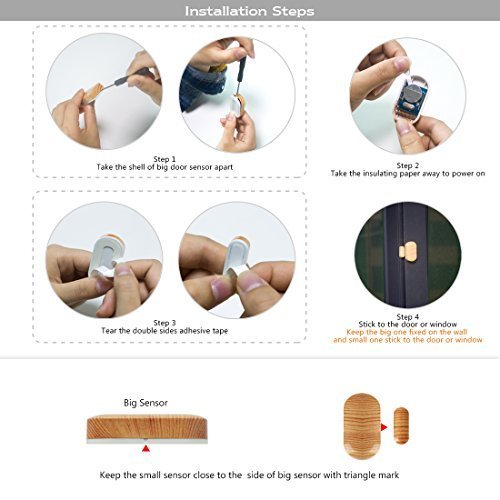 Installation Steps

Step 1
Take the shell of big door sensor apart

Step 2
Take the insulating paper away to power on

Step 3
Tear the double sides adhesive tape

Step 4
Stick to the door or window
Keep the big one fixed on the wall and small one stick to the door or window

Big Sensor

Keep the small sensor close to the side of big sensor with triangle mark