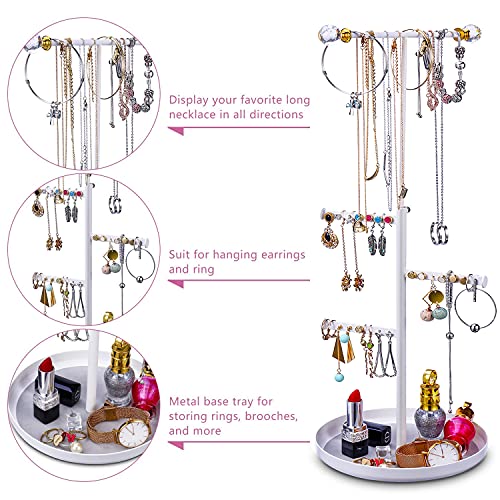 Display your favorite long necklace in all directions

Suit for hanging earrings and ring

Metal base tray for storing rings, brooches, and more