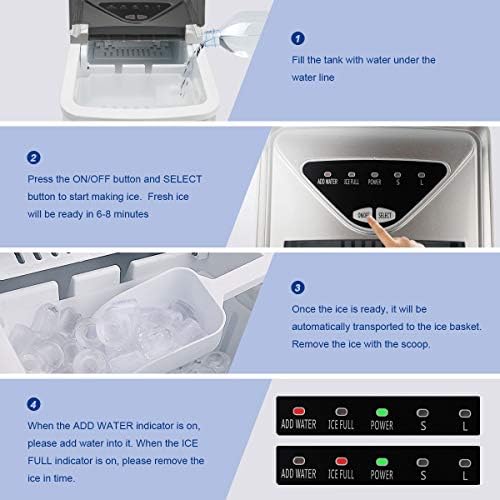 1
Fill the tank with water under the water line

2
Press the ON/OFF button and SELECT button to start making ice. Fresh ice will be ready in 6-8 minutes

ADD WATER ICE FULL POWER S L
ON/OFF SELECT

3
Once the ice is ready, it will be automatically transported to the ice basket. Remove the ice with the scoop.

4
When the ADD WATER indicator is on, please add water into it. When the ICE FULL indicator is on, please remove the ice in time.

ADD WATER ICE FULL POWER S L

ADD WATER ICE FULL POWER S L