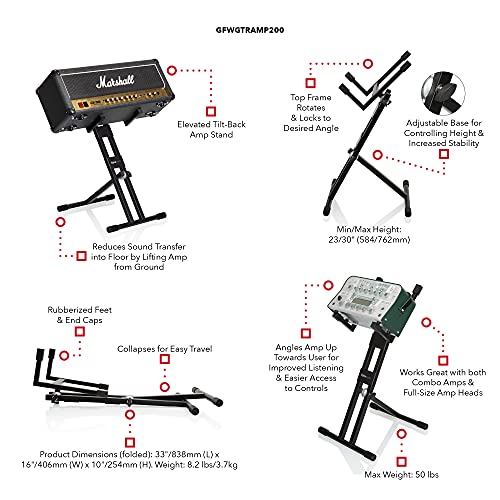 GFWGTRAMP200

Marshall

Elevated Tilt-Back Amp Stand

Reduces Sound Transfer into Floor by Lifting Amp from Ground

Top Frame Rotates & Locks to Desired Angle

Adjustable Base for Controlling Height & Increased Stability

Min/Max Height: 23/30" (584/762mm)

Rubberized Feet & End Caps

Collapses for Easy Travel

Product Dimensions (folded): 33"/838mm (L) x 16"/406mm (W) x 10"/254mm (H); Weight: 8.2 lbs/3.7kg

Angles Amp Up Towards User for Improved Listening & Easier Access to Controls

Works Great with both Combo Amps & Full-Size Amp Heads

Max Weight: 50 lbs