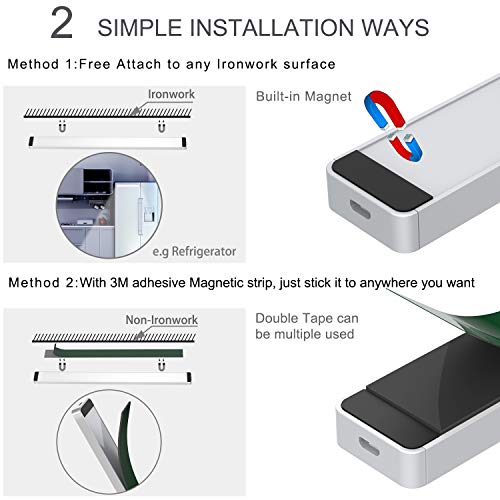 2 SIMPLE INSTALLATION WAYS

Method 1:Free Attach to any Ironwork surface

Ironwork

e.g Refrigerator

Built-in Magnet

Method 2:With 3M adhesive Magnetic strip, just stick it to anywhere you want

Non-Ironwork

Double Tape can be multiple used