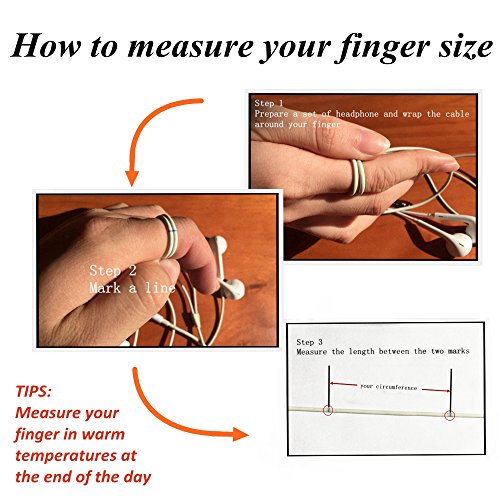 How to measure your finger size

Step 1
Prepare a set of headphone and wrap the cable around your finger

Step 2
Mark a line

Step 3
Measure the length between the two marks

your circumference

TIPS:
Measure your finger in warm temperatures at the end of the day