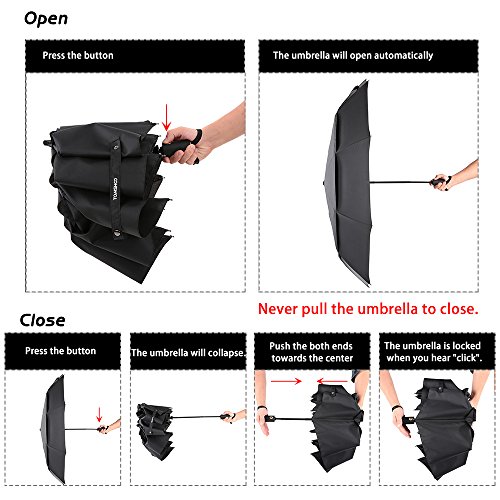 Open

Press the button

The umbrella will open automatically

TOMSHOO

Never pull the umbrella to close.

Close

Press the button

The umbrella will collapse.

Push the both ends towards the center

The umbrella is locked when you hear "click".